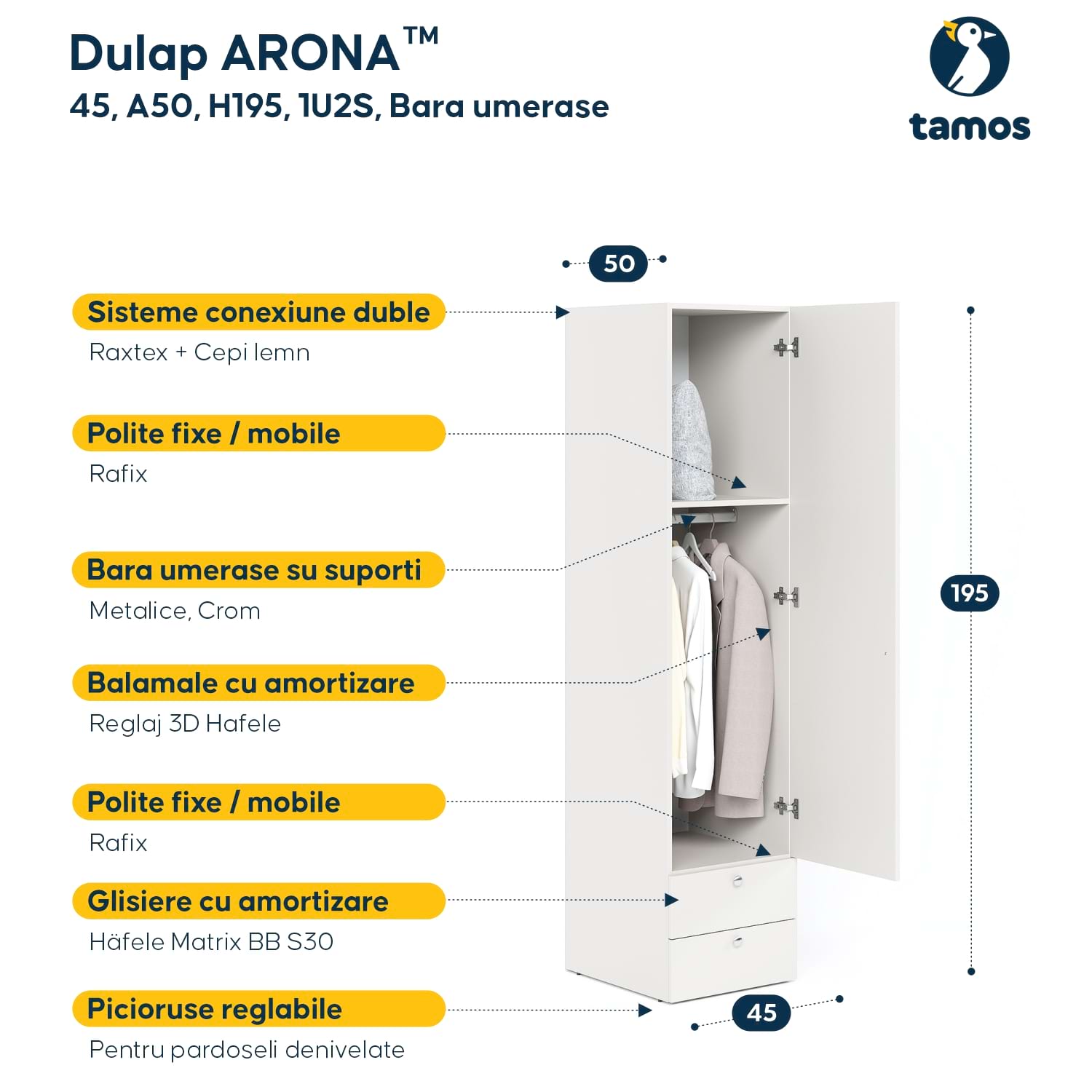 Dulap ARONA™
45, A50, H195, 1U2S, Bara umerase

tamos

50

Sisteme conexiune duble
Raxtex + Cepi lemn

Polite fixe / mobile
Rafix

Bara umerase su suporti
Metalice, Crom

Balamale cu amortizare
Reglaj 3D Hafele

Polite fixe / mobile
Rafix

Glisiere cu amortizare
Häfele Matrix BB S30

Picioruse reglabile
Pentru pardoseli denivelate

195

45