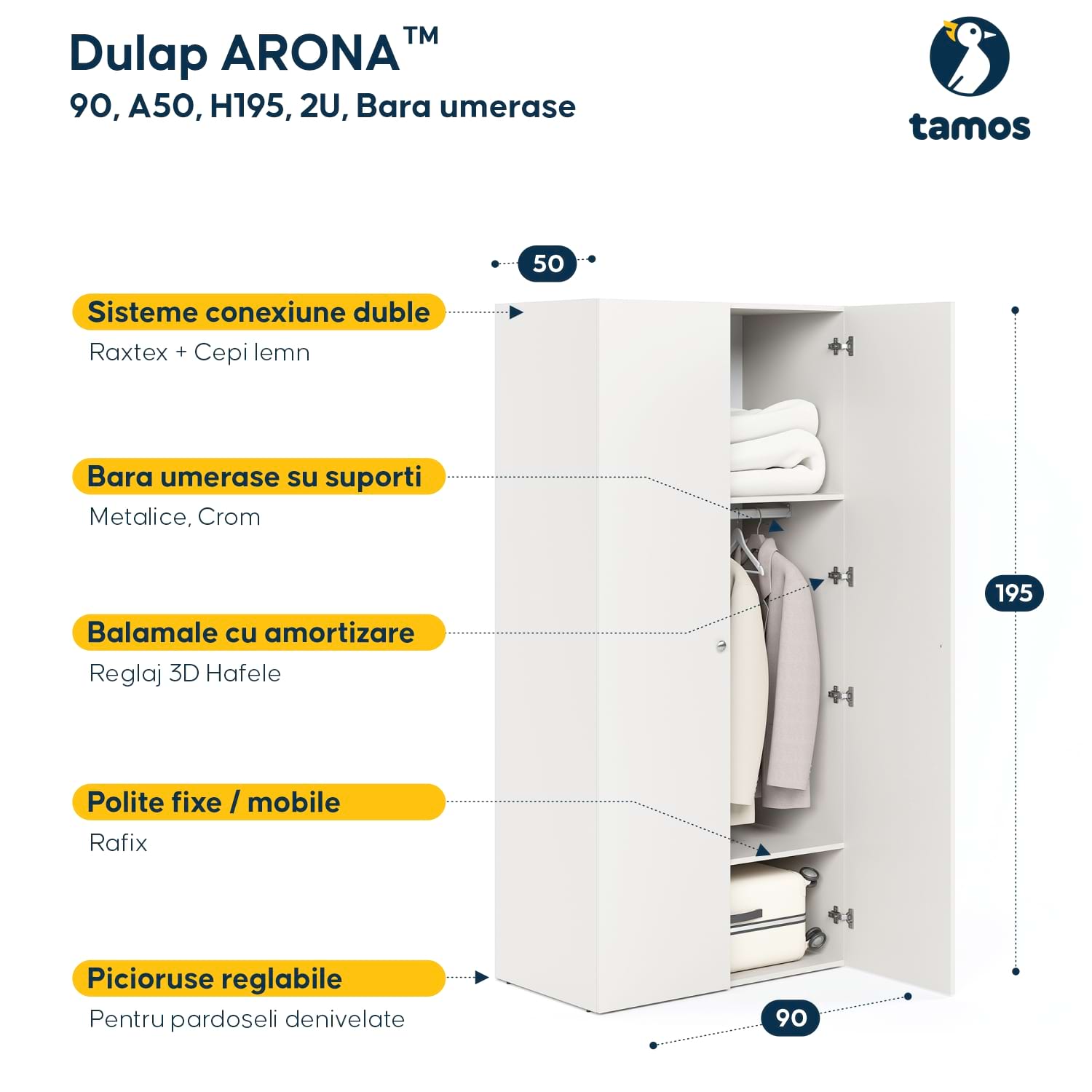 Dulap ARONA™
90, A50, H195, 2U, Bara umerase

tamos

50

Sisteme conexiune duble
Raxtex + Cepi lemn

Bara umerase su suporti
Metalice, Crom

Balamale cu amortizare
Reglaj 3D Hafele

Polite fixe / mobile
Rafix

Picioruse reglabile
Pentru pardoseli denivelate

195

90