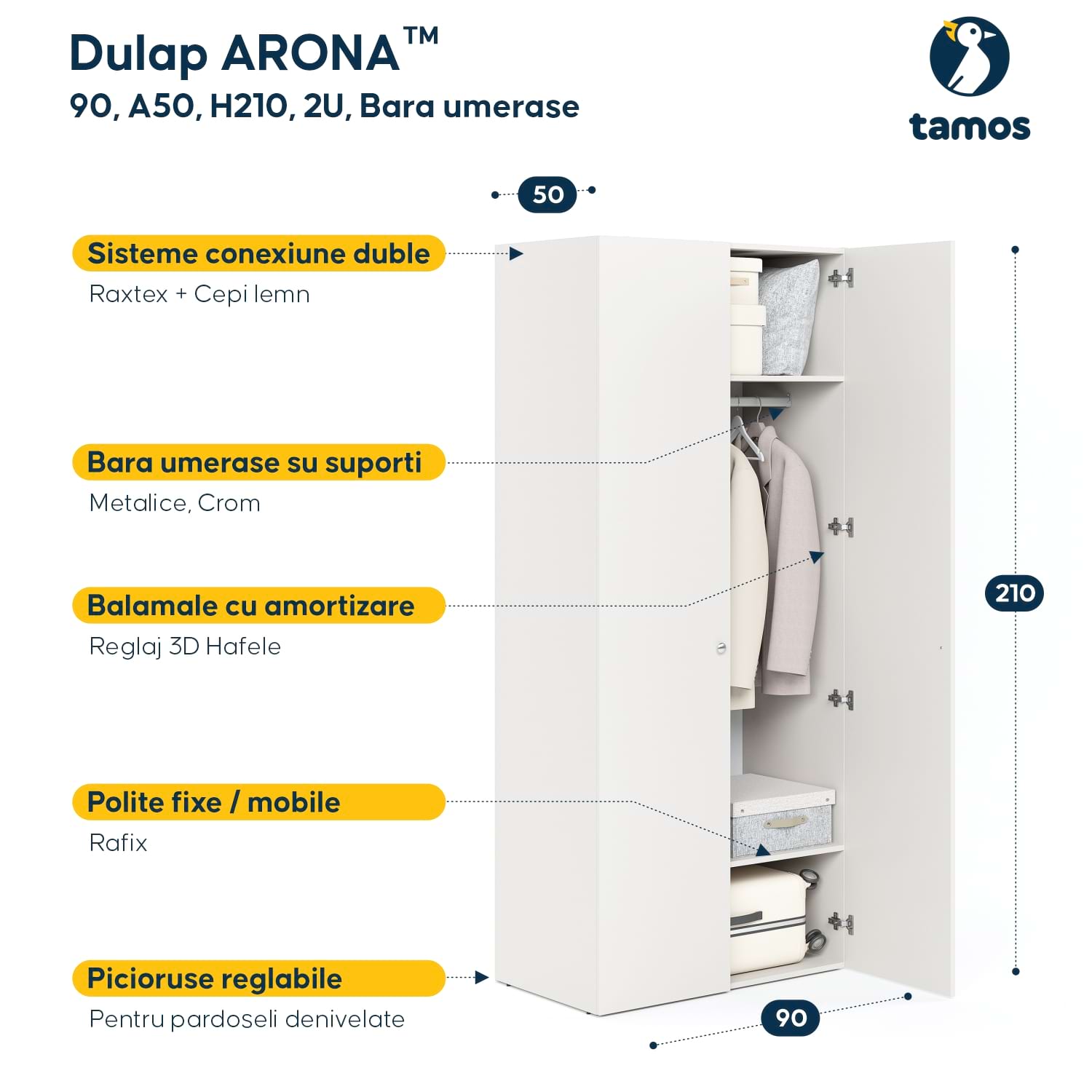 Dulap ARONA™
90, A50, H210, 2U, Bara umerase

tamos

50

Sisteme conexiune duble
Raxtex + Cepi lemn

Bara umerase su suporti
Metalice, Crom

Balamale cu amortizare
Reglaj 3D Hafele

Polite fixe / mobile
Rafix

Picioruse reglabile
Pentru pardoseli denivelate

210

90